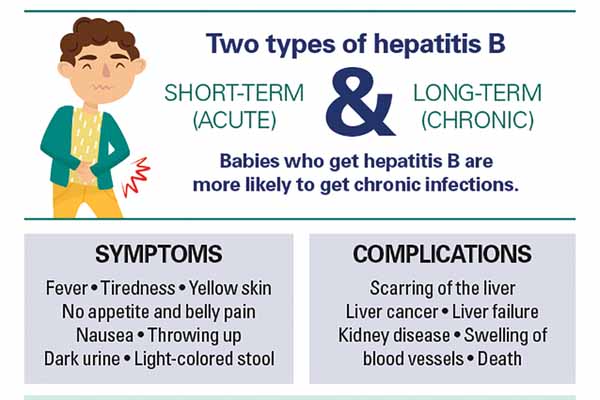 Two types of hepatitis B

SHORT-TERM (ACUTE)

&

LONG-TERM (CHRONIC)

Babies who get hepatitis B are more likely to get chronic infections.

SYMPTOMS

Fever • Tiredness • Yellow skin
No appetite and belly pain
Nausea • Throwing up
Dark urine • Light-colored stool

COMPLICATIONS

Scarring of the liver
Liver cancer • Liver failure
Kidney disease • Swelling of blood vessels • Death